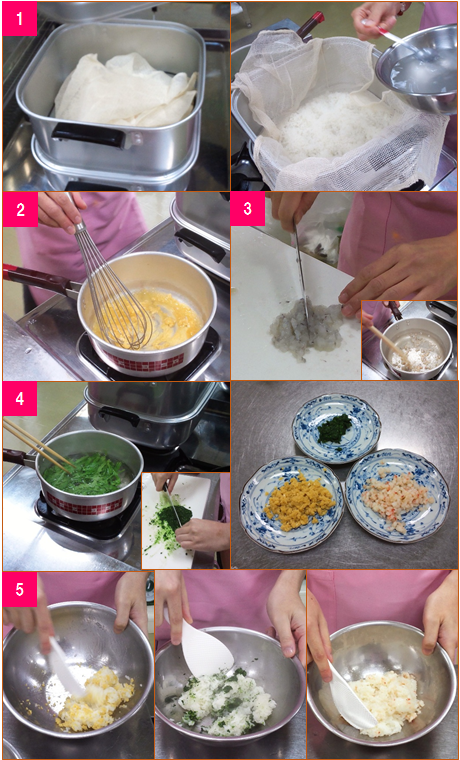 1

2

3

4

5