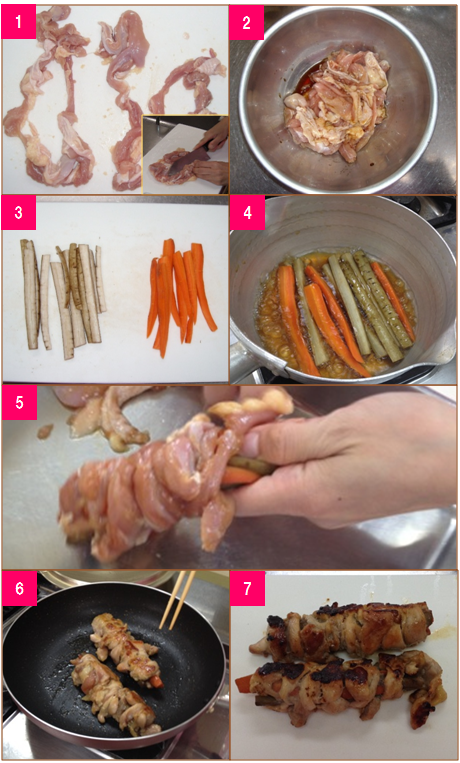 1
2
3
4
5
6
7