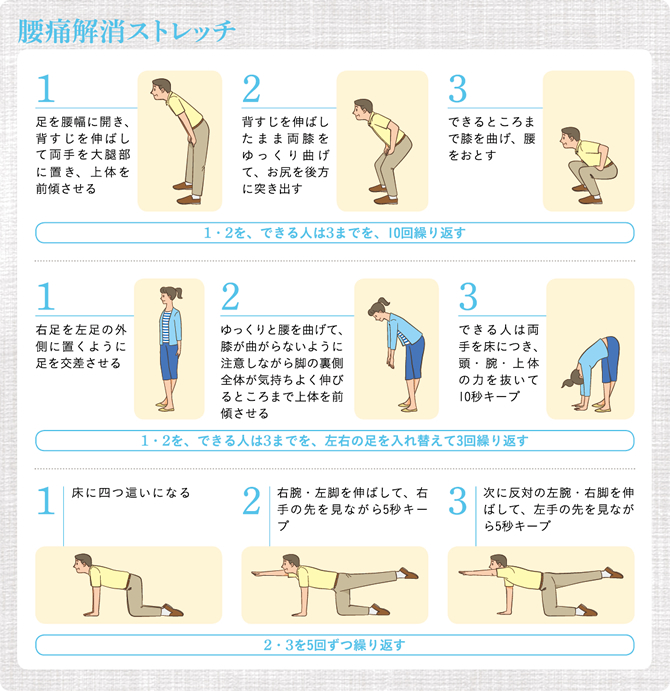 腰痛解消ストレッチ

1
足を腰幅に開き、背すじを伸ばして両手を大腿部に置き、上体を前傾させる

2
背すじを伸ばしたまま両膝をゆっくり曲げて、お尻を後方に突き出す

3
できるところまで膝を曲げ、腰をおとす

1・2を、できる人は3までを、10回繰り返す

1
右足を左足の外側に置くように足を交差させる

2
ゆっくりと腰を曲げて、膝が曲がらないように注意しながら脚の裏側全体が気持ちよく伸びるところまで上体を前傾させる

3
できる人は両手を床につき、頭・腕・上体の力を抜いて10秒キープ

1・2を、できる人は3までを、左右の足を入れ替えて3回繰り返す

1
床に四つ這いになる

2
右腕・左脚を伸ばして、右手の先を見ながら5秒キープ

3
次に反対の左腕・右脚を伸ばして、左手の先を見ながら5秒キープ

2・3を5回ずつ繰り返す