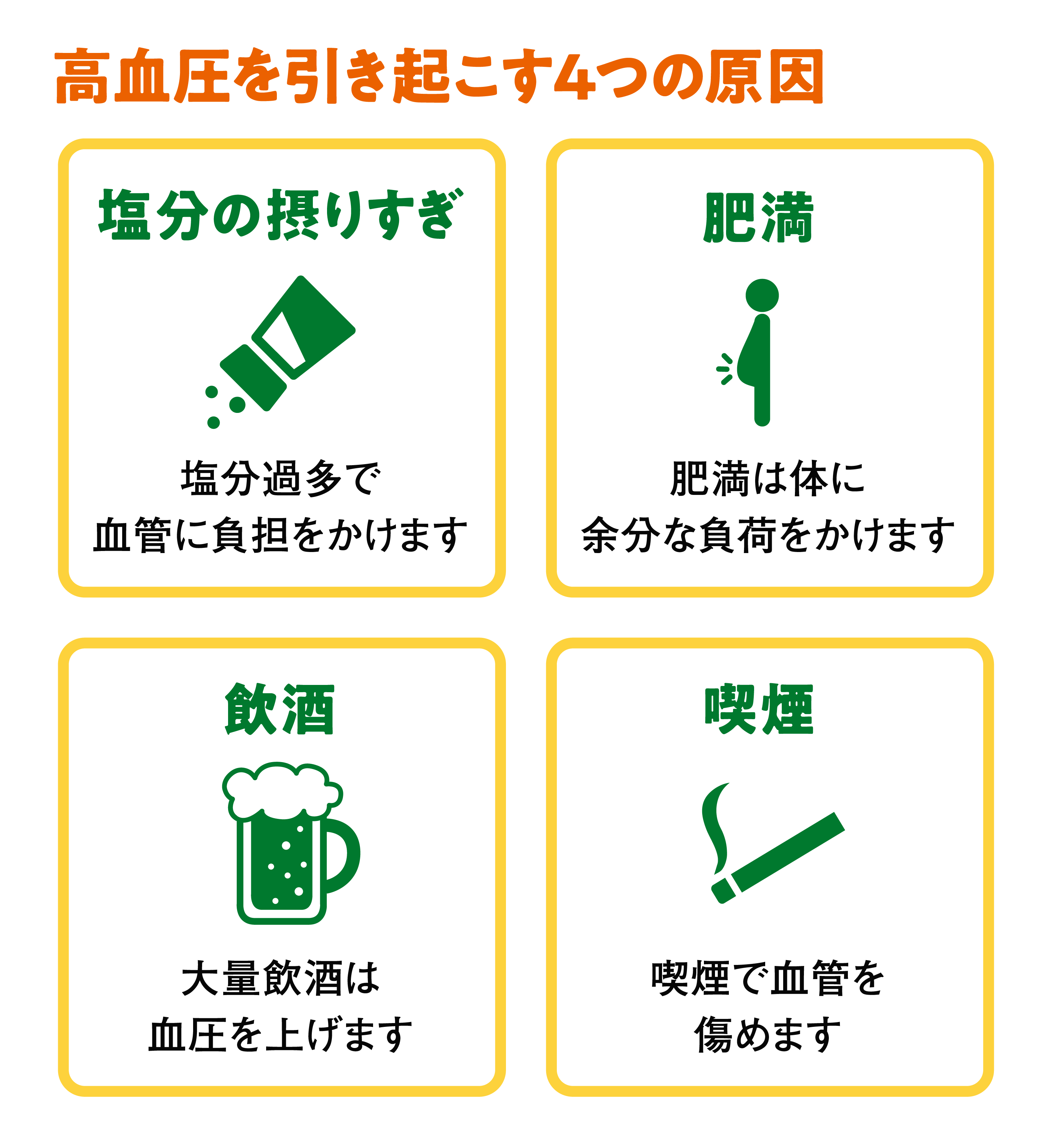 高血圧を引き起こす4つの原因

塩分の摂りすぎ

塩分過多で
血管に負担をかけます

肥満

肥満は体に
余分な負荷をかけます

飲酒

大量飲酒は
血圧を上げます

喫煙

喫煙で血管を
傷めます