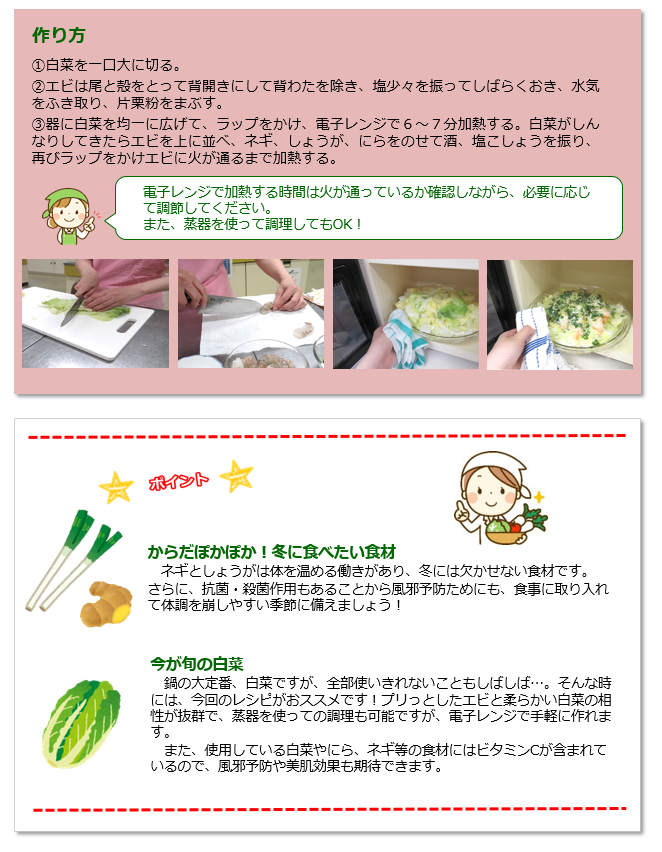 作り方

①白菜を一口大に切る。
②エビは尾と殻をとって背開きにして背わたを除き、塩少々を振ってしばらくおき、水気をふき取り、片栗粉をまぶす。
③器に白菜を均一に広げて、ラップをかけ、電子レンジで６～７分加熱する。白菜がしんなりしてきたらエビを上に並べ、ネギ、しょうが、にらをのせて酒、塩こしょうを振り、再びラップをかけエビに火が通るまで加熱する。

電子レンジで加熱する時間は火が通っているか確認しながら、必要に応じて調節してください。
また、蒸器を使って調理してもOK！

ポイント

からだぽかぽか！冬に食べたい食材
ネギとしょうがは体を温める働きがあり、冬には欠かせない食材です。さらに、抗菌・殺菌作用もあることから風邪予防ためにも、食事に取り入れて体調を崩しやすい季節に備えましょう！

今が旬の白菜
鍋の大定番、白菜ですが、全部使いきれないこともしばしば…。そんな時には、今回のレシピがおススメです！プリっとしたエビと柔らかい白菜の相性が抜群で、蒸器を使っての調理も可能ですが、電子レンジで手軽に作れます。
また、使用している白菜やにら、ネギ等の食材にはビタミンCが含まれているので、風邪予防や美肌効果も期待できます。