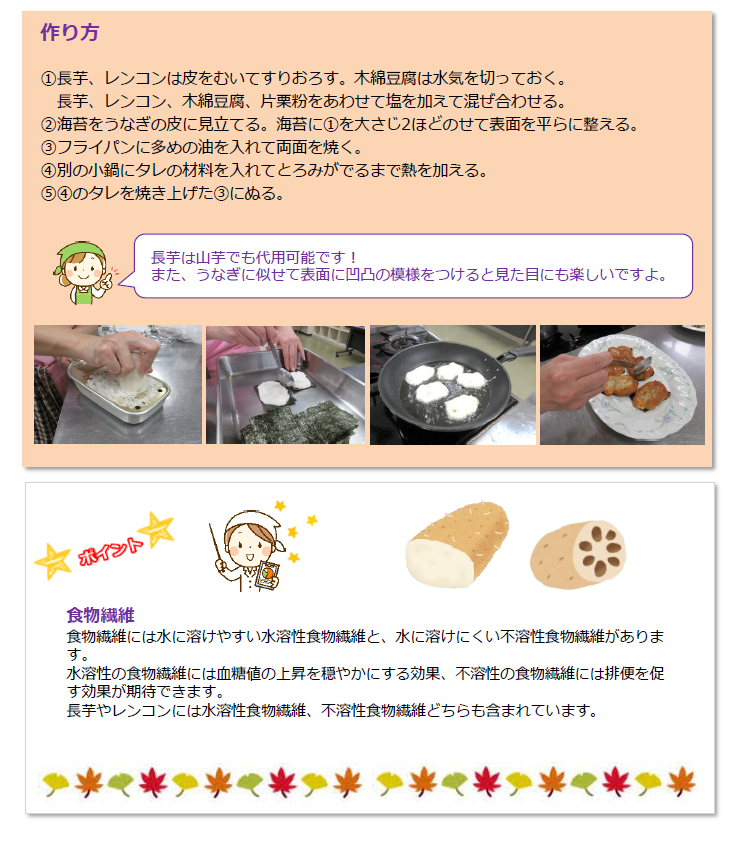 作り方

①長芋、レンコンは皮をむいてすりおろす。木綿豆腐は水気を切っておく。
長芋、レンコン、木綿豆腐、片栗粉をあわせて塩を加えて混ぜ合わせる。
②海苔をうなぎの皮に見立てる。海苔に①を大さじ2ほどのせて表面を平らに整える。
③フライパンに多めの油を入れて両面を焼く。
④別の小鍋にタレの材料を入れてとろみがでるまで熱を加える。
⑤④のタレを焼き上げた③にぬる。

長芋は山芋でも代用可能です！
また、うなぎに似せて表面に凹凸の模様をつけると見た目にも楽しいですよ。

ポイント

食物繊維
食物繊維には水に溶けやすい水溶性食物繊維と、水に溶けにくい不溶性食物繊維があります。
水溶性の食物繊維には血糖値の上昇を穏やかにする効果、不溶性の食物繊維には排便を促す効果が期待できます。
長芋やレンコンには水溶性食物繊維、不溶性食物繊維どちらも含まれています。