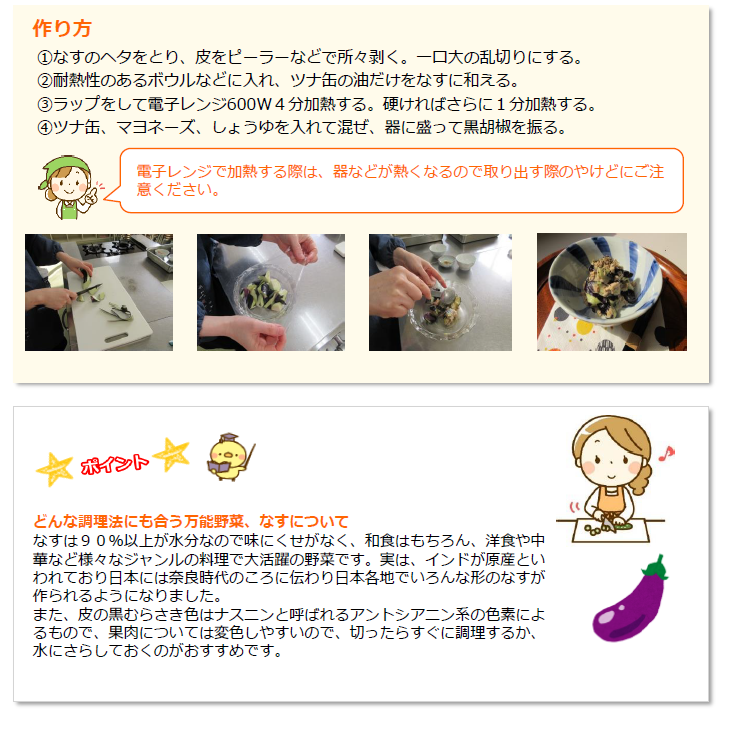 作り方

①なすのヘタをとり、皮をピーラーなどで所々剥く。一口大の乱切りにする。
②耐熱性のあるボウルなどに入れ、ツナ缶の油だけをなすに和える。
③ラップをして電子レンジ600W４分加熱する。硬ければさらに１分加熱する。
④ツナ缶、マヨネーズ、しょうゆを入れて混ぜ、器に盛って黒胡椒を振る。

電子レンジで加熱する際は、器などが熱くなるので取り出す際のやけどにご注意ください。

ポイント

どんな調理法にも合う万能野菜、なすについて
なすは９０％以上が水分なので味にくせがなく、和食はもちろん、洋食や中華など様々なジャンルの料理で大活躍の野菜です。実は、インドが原産といわれており日本には奈良時代のころに伝わり日本各地でいろんな形のなすが作られるようになりました。
また、皮の黒むらさき色はナスニンと呼ばれるアントシアニン系の色素によるもので、果肉については変色しやすいので、切ったらすぐに調理するか、水にさらしておくのがおすすめです。