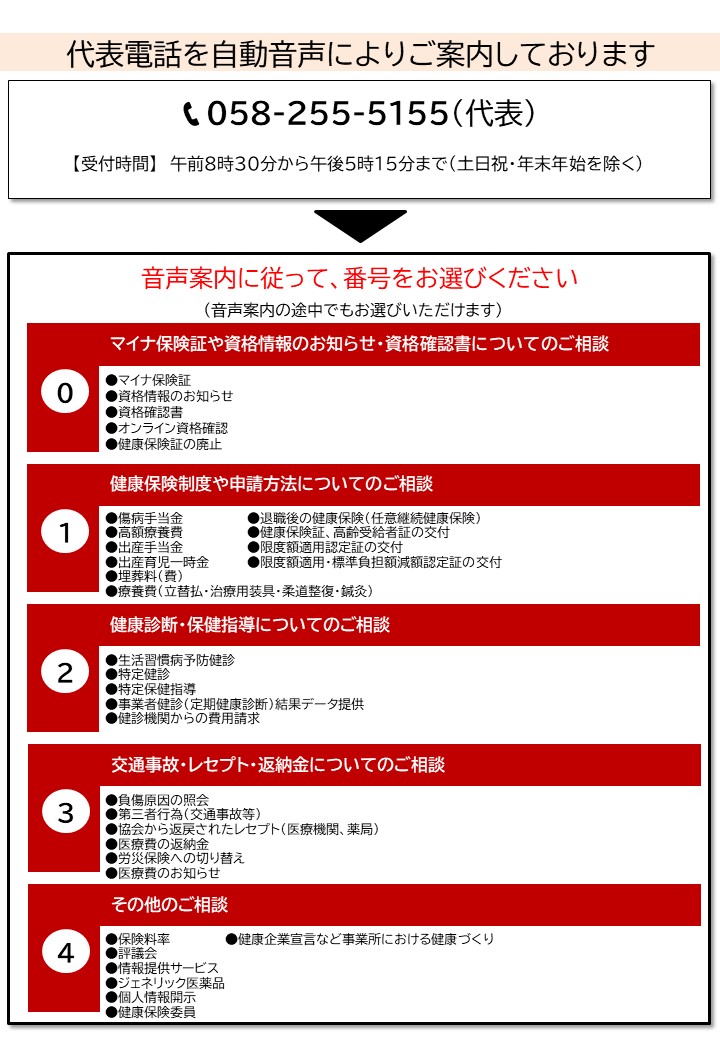 代表電話を自動音声によりご案内しております

058-255-5155（代表）

【受付時間】 午前8時30分から午後5時15分まで（土日祝・年末年始を除く）

音声案内に従って、番号をお選びください

（音声案内の途中でもお選びいただけます）

マイナ保険証や資格情報のお知らせ・資格確認書についてのご相談

0

●マイナ保険証
●資格情報のお知らせ
●資格確認書
●オンライン資格確認
●健康保険証の廃止

健康保険制度や申請方法についてのご相談

1

●傷病手当金
●高額療養費
●出産手当金
●出産育児一時金
●埋葬料（費）
●療養費（立替払・治療用装具・柔道整復・鍼灸）

●退職後の健康保険（任意継続健康保険）
●健康保険証、高齢受給者証の交付
●限度額適用認定証の交付
●限度額適用・標準負担額減額認定証の交付

健康診断・保健指導についてのご相談

2

●生活習慣病予防健診
●特定健診
●特定保健指導
●事業者健診（定期健康診断）結果データ提供
●健診機関からの費用請求

交通事故・レセプト・返納金についてのご相談

3

●負傷原因の照会
●第三者行為（交通事故等）
●協会から返戻されたレセプト（医療機関、薬局）
●医療費の返納金
●労災保険への切り替え
●医療費のお知らせ

その他のご相談

4

●保険料率
●評議会
●情報提供サービス
●ジェネリック医薬品
●個人情報開示
●健康保険委員

●健康企業宣言など事業所における健康づくり