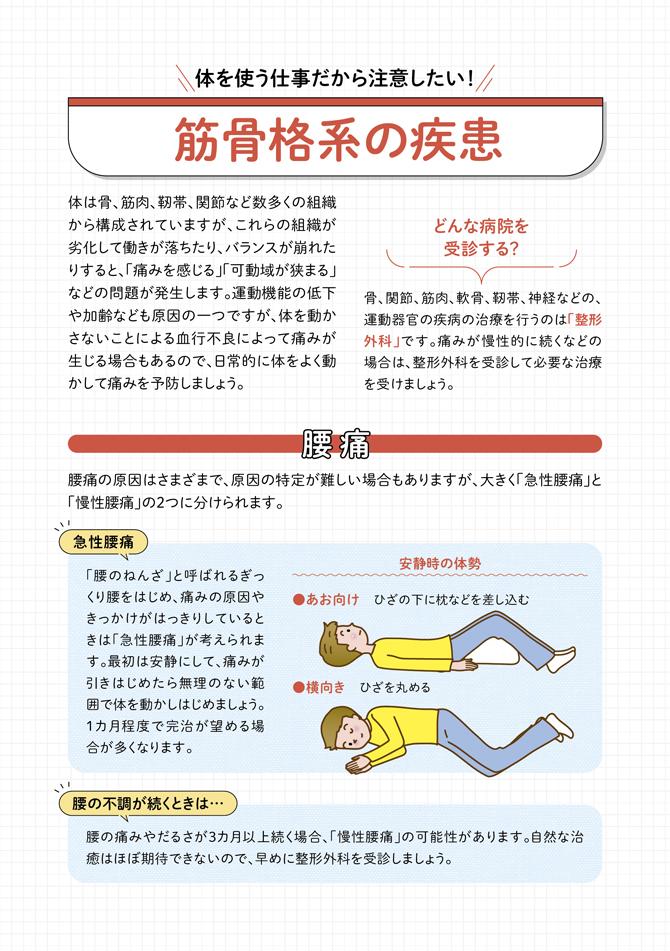 体を使う仕事だから注意したい!

筋骨格系の疾患

体は骨、筋肉、靭帯、関節など数多くの組織から構成されていますが、これらの組織が劣化して働きが落ちたり、バランスが崩れたりすると、「痛みを感じる」「可動域が狭まる」などの問題が発生します。運動機能の低下や加齢なども原因の一つですが、体を動かさないことによる血行不良によって痛みが生じる場合もあるので、日常的に体をよく動かして痛みを予防しましょう。

どんな病院を受診する?

骨、関節、筋肉、軟骨、靭帯、神経などの、運動器官の疾病の治療を行うのは「整形外科」です。痛みが慢性的に続くなどの場合は、整形外科を受診して必要な治療を受けましょう。

腰痛

腰痛の原因はさまざまで、原因の特定が難しい場合もありますが、大きく「急性腰痛」と「慢性腰痛」の2つに分けられます。

急性腰痛

「腰のねんざ」と呼ばれるぎっくり腰をはじめ、痛みの原因やきっかけがはっきりしているときは「急性腰痛」が考えられます。最初は安静にして、痛みが引きはじめたら無理のない範囲で体を動かしはじめましょう。1カ月程度で完治が望める場合が多くなります。

安静時の体勢

●あお向け　ひざの下に枕などを差し込む

●横向き　ひざを丸める

腰の不調が続くときは…

腰の痛みやだるさが3カ月以上続く場合、「慢性腰痛」の可能性があります。自然な治癒はほぼ期待できないので、早めに整形外科を受診しましょう。