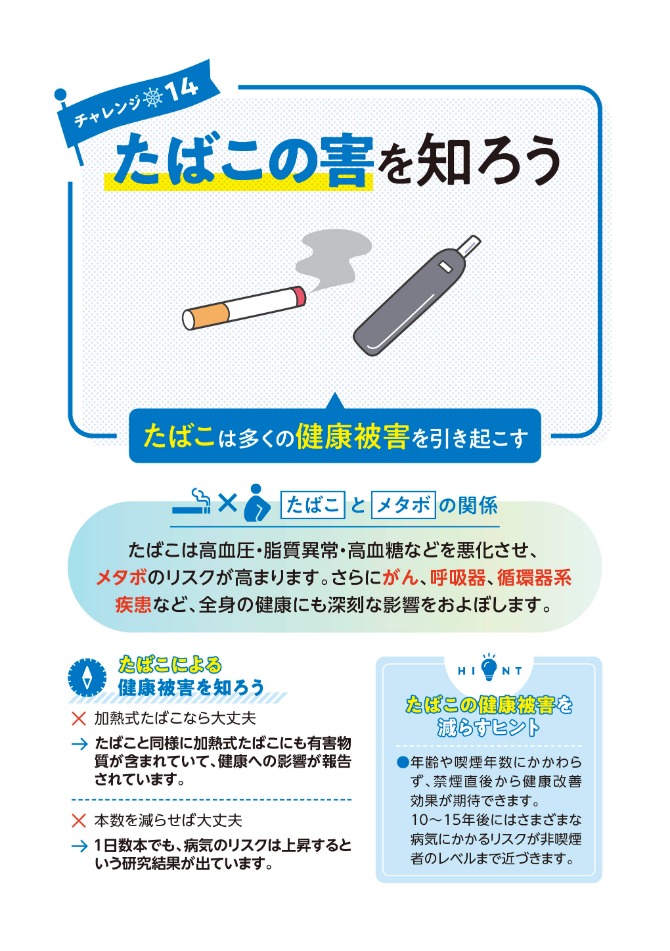 チャレンジ 14

たばこの害を知ろう

たばこは多くの健康被害を引き起こす

× たばこ と メタボ の関係

たばこは高血圧・脂質異常・高血糖などを悪化させ、メタボのリスクが高まります。さらにがん、呼吸器、循環器系疾患など、全身の健康にも深刻な影響をおよぼします。

たばこによる健康被害を知ろう

× 加熱式たばこなら大丈夫

→ たばこと同様に加熱式たばこにも有害物質が含まれていて、健康への影響が報告されています。

× 本数を減らせば大丈夫

→ 1日数本でも、病気のリスクは上昇するという研究結果が出ています。

HINT

たばこの健康被害を減らすヒント

●年齢や喫煙年数にかかわらず、禁煙直後から健康改善効果が期待できます。10〜15年後にはさまざまな病気にかかるリスクが非喫煙者のレベルまで近づきます。