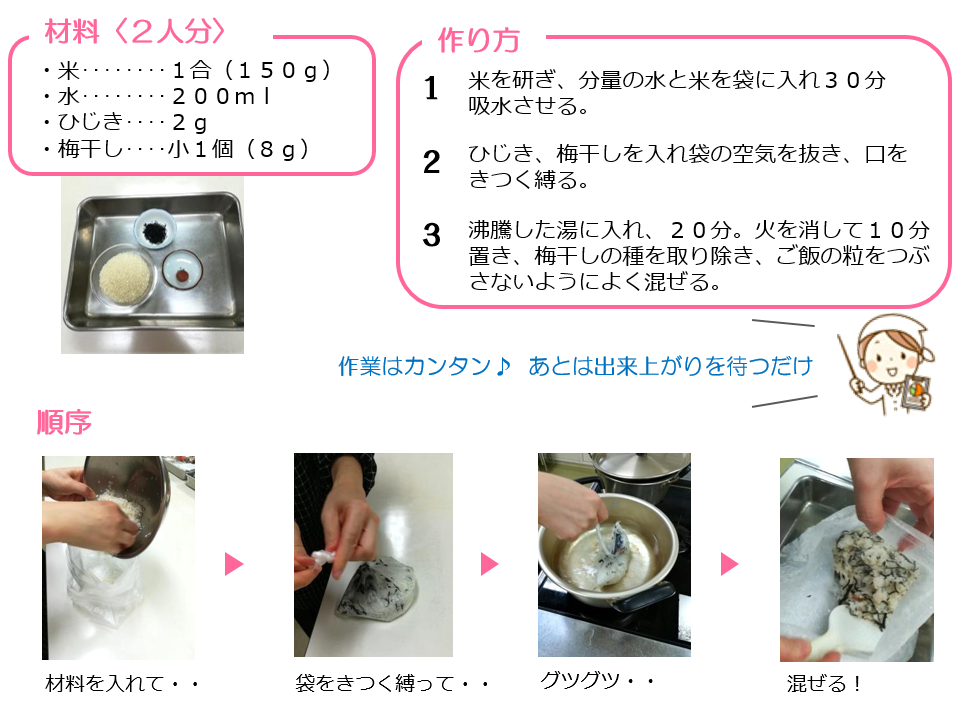 材料〈２人分〉

・米‥‥‥‥１合（１５０ｇ）
・水‥‥‥‥２００ｍｌ
・ひじき‥‥２ｇ
・梅干し‥‥小１個（８ｇ）

作り方

1 米を研ぎ、分量の水と米を袋に入れ３０分吸水させる。

2 ひじき、梅干しを入れ袋の空気を抜き、口をきつく縛る。

3 沸騰した湯に入れ、２０分。火を消して１０分置き、梅干しの種を取り除き、ご飯の粒をつぶさないようによく混ぜる。

作業はカンタン♪　あとは出来上がりを待つだけ

順序

材料を入れて・・

袋をきつく縛って・・

グツグツ・・

混ぜる！